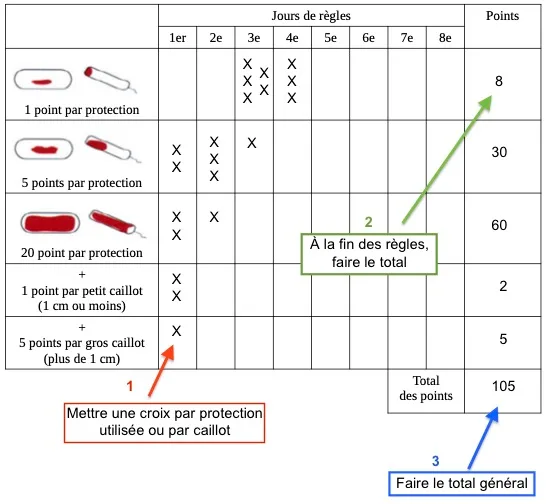 | | Jours de règles | | | | | | | | Points |
|---|---|---|---|---|---|---|---|---|---|
| | 1er | 2e | 3e | 4e | 5e | 6e | 7e | 8e | |
| 1 point par protection | | | X X X X X | X X X | | | | | 8 |
| 5 points par protection | X X | X X X | X | | | | | | 30 |
| 20 point par protection | X X | X | | | | | | | 60 |
| + 1 point par petit caillot (1 cm ou moins) | X X | | | | | | | | 2 |
| + 5 points par gros caillot (plus de 1 cm) | X | | | | | | | | 5 |
| | | | | | | | Total des points | | 105 |

1
Mettre une croix par protection utilisée ou par caillot

2
À la fin des règles, faire le total

3
Faire le total général